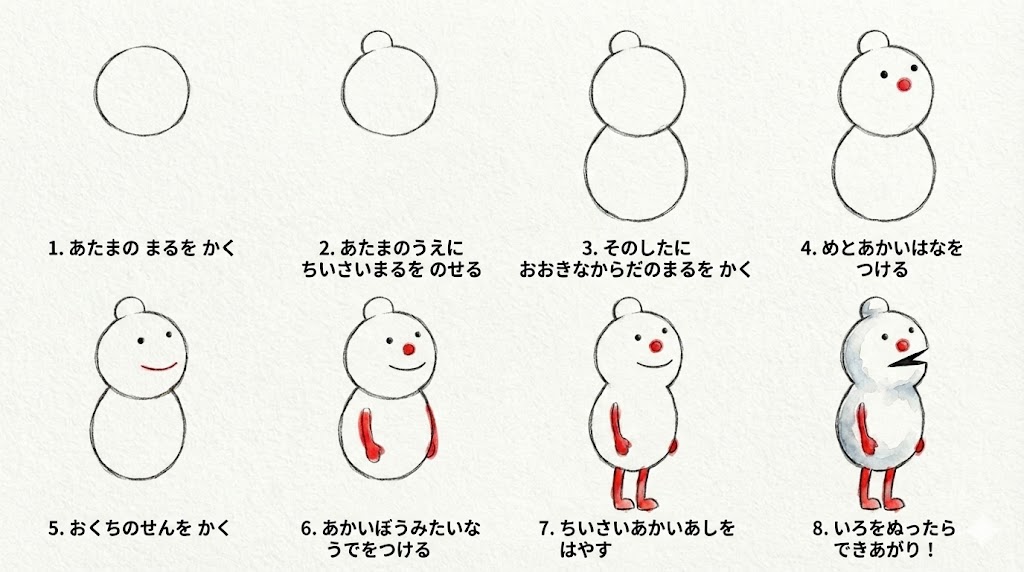 1. あたまの まるを かく

2. あたまのうえに ちいさいまるを のせる

3. そのしたに おおきなからだのまるを かく

4. めとあかいはなを つける

5. おくちのせんを かく

6. あかいぼうみたいな うでをつける

7. ちいさいあかいあしを はやす

8. いろをぬったら できあがり！